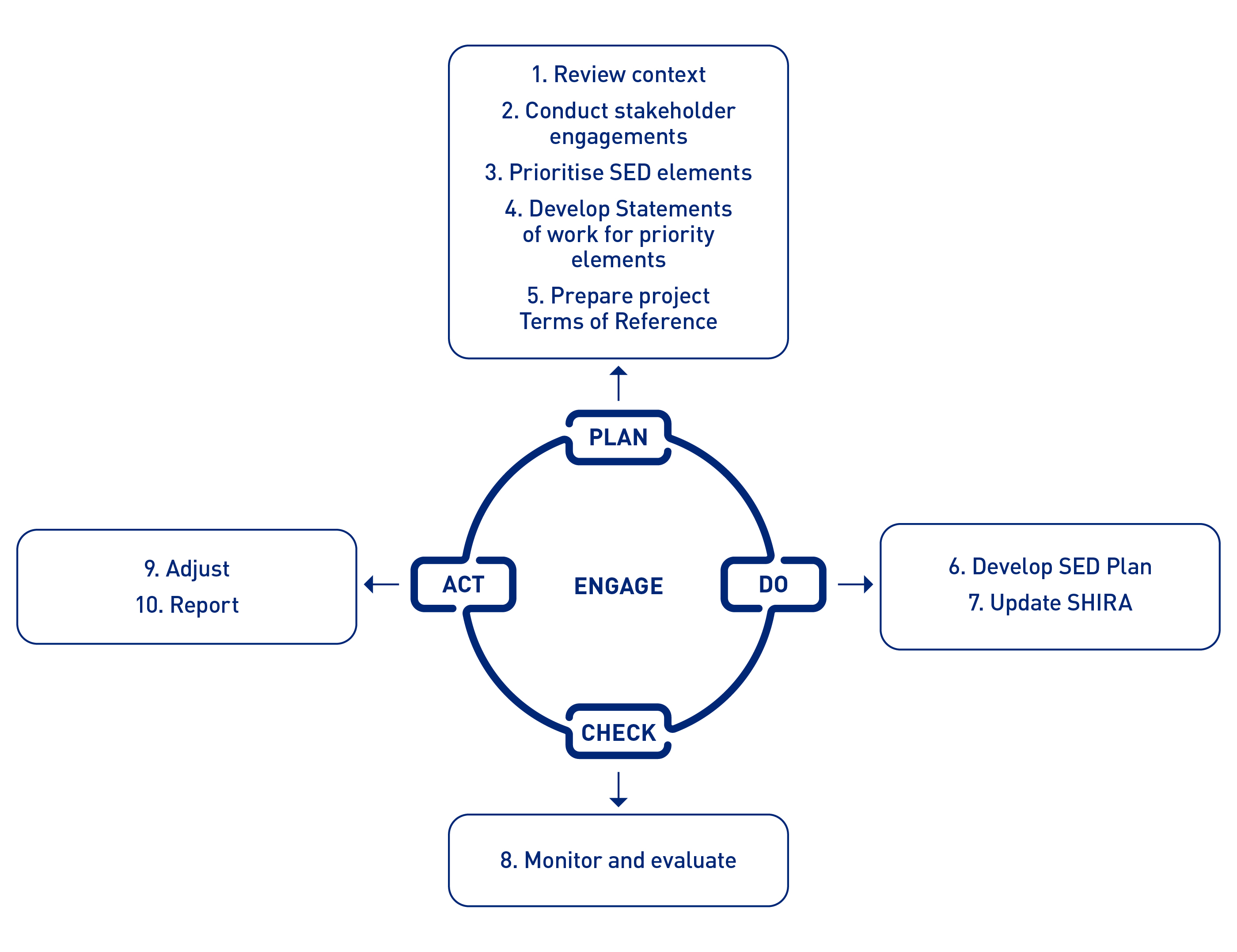 1. Review context

2. Conduct stakeholder engagements

3. Prioritise SED elements

4. Develop Statements of work for priority elements

5. Prepare project Terms of Reference

PLAN

9. Adjust

10. Report

ACT

ENGAGE

DO

6. Develop SED Plan

7. Update SHIRA

CHECK

8. Monitor and evaluate