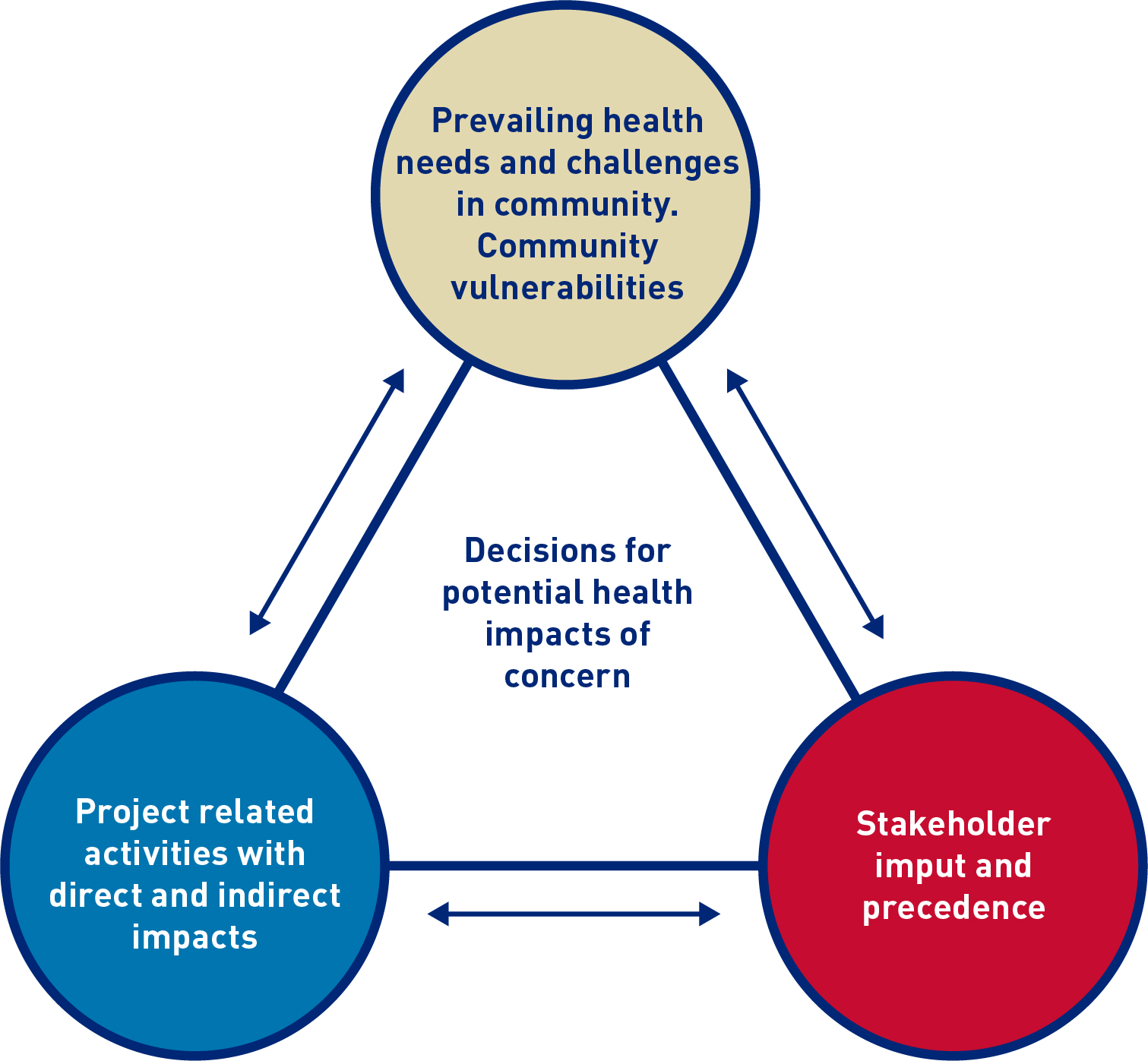 Prevailing health needs and challenges in community. Community vulnerabilities

Decisions for potential health impacts of concern

Project related activities with direct and indirect impacts

Stakeholder imput and precedence